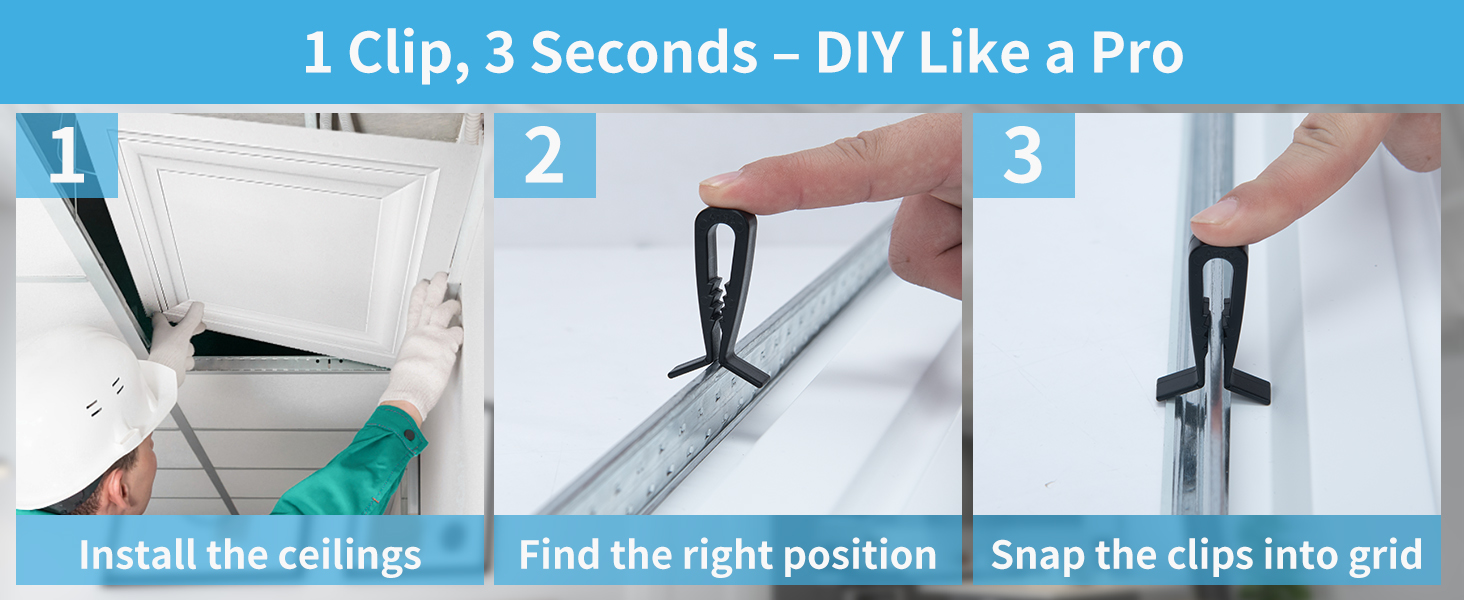 1 Clip, 3 Seconds – DIY Like a Pro

1

Install the ceilings

2

Find the right position

3

Snap the clips into grid